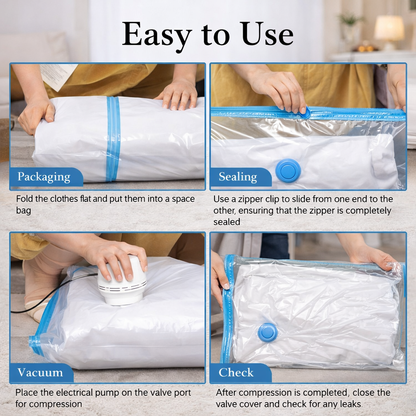 Easy to Use

Packaging

Fold the clothes flat and put them into a space bag

Sealing

Use a zipper clip to slide from one end to the other, ensuring that the zipper is completely sealed

Vacuum

Place the electrical pump on the valve port for compression

Check

After compression is completed, close the valve cover and check for any leaks